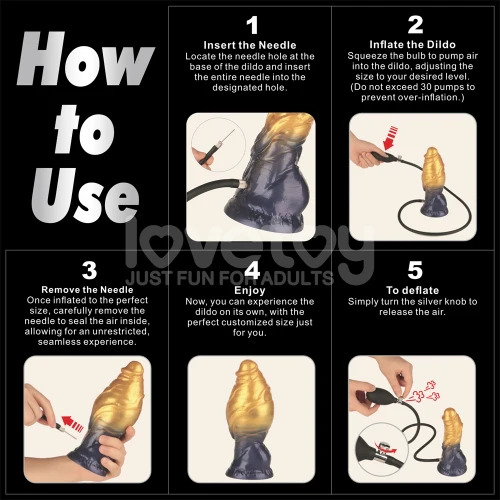 How to Use

1
Insert the Needle
Locate the needle hole at the base of the dildo and insert the entire needle into the designated hole.

2
Inflate the Dildo
Squeeze the bulb to pump air into the dildo, adjusting the size to your desired level. (Do not exceed 30 pumps to prevent over-inflation.)

lovetoy
JUST FUN FOR ADULTS

3
Remove the Needle
Once inflated to the perfect size, carefully remove the needle to seal the air inside, allowing for an unrestricted, seamless experience.

4
Enjoy
Now, you can experience the dildo on its own, with the perfect customized size just for you.

5
To deflate
Simply turn the silver knob to release the air.